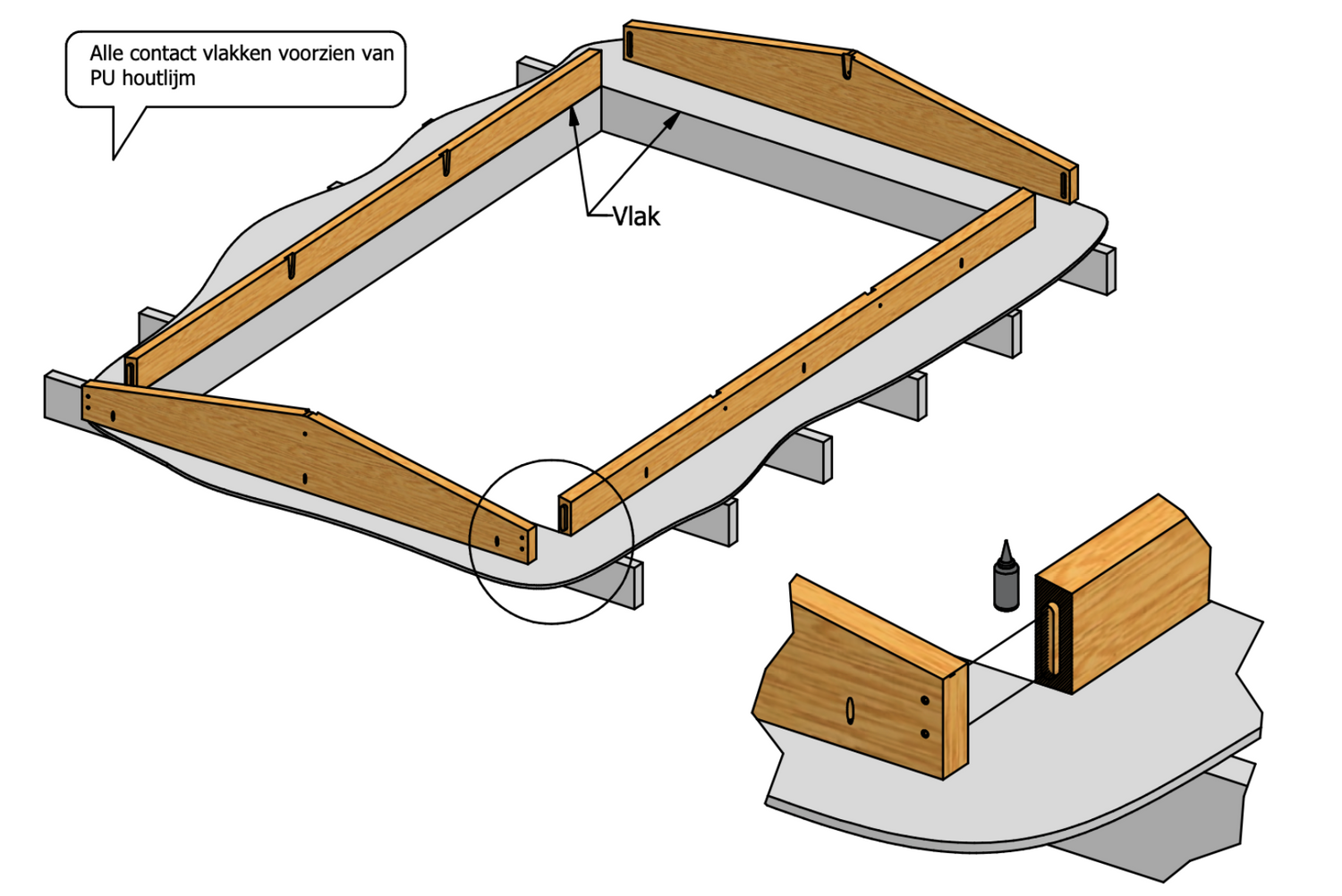 Alle contact vlakken voorzien van PU houtlijm

Vlak